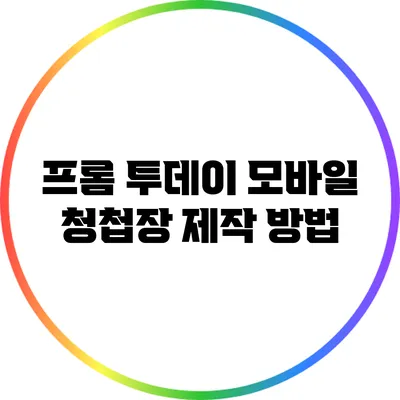 프롬 투데이 모바일
청첩장 제작 방법