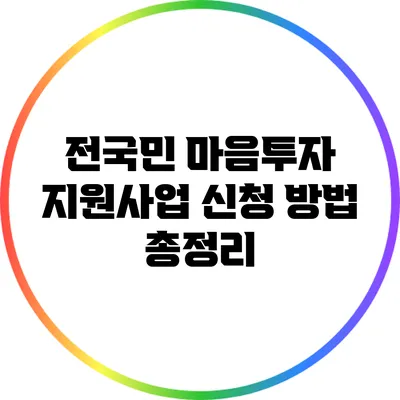 전국민 마음투자 지원사업 신청 방법 총정리