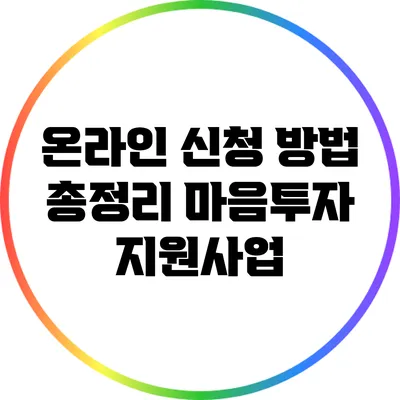 온라인 신청 방법 총정리 마음투자 지원사업