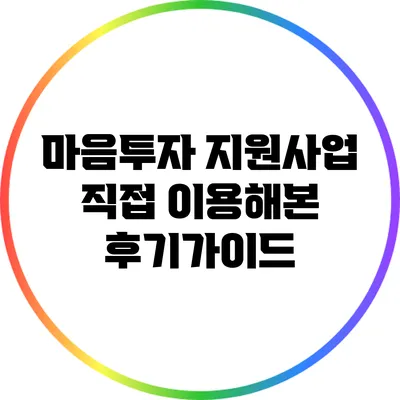 마음투자 지원사업
직접 이용해본
후기가이드