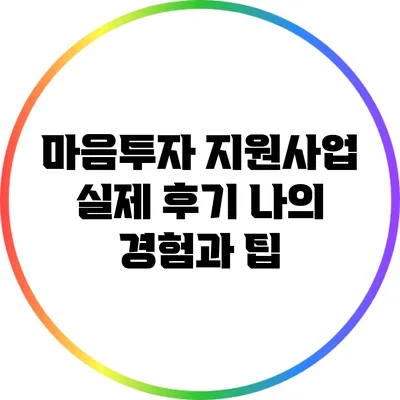 마음투자 지원사업 실제 후기 나의 경험과 팁