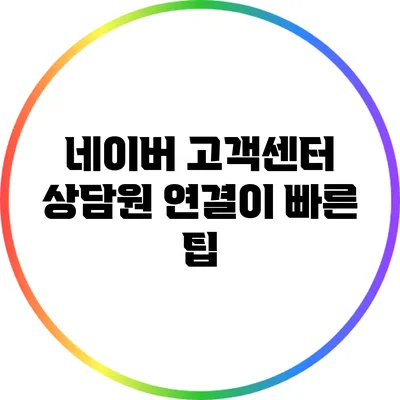 네이버 고객센터 상담원 연결이 빠른 팁