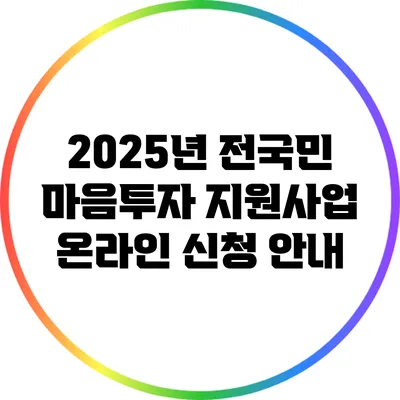 2025년 전국민 마음투자 지원사업 온라인 신청 안내