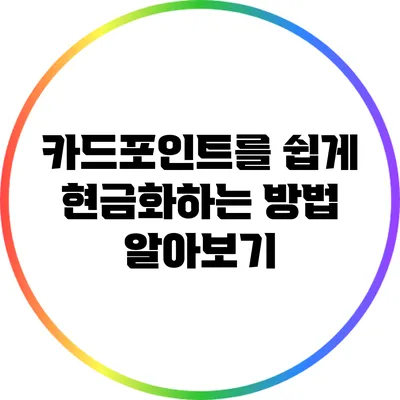 카드포인트를 쉽게 현금화하는 방법 알아보기