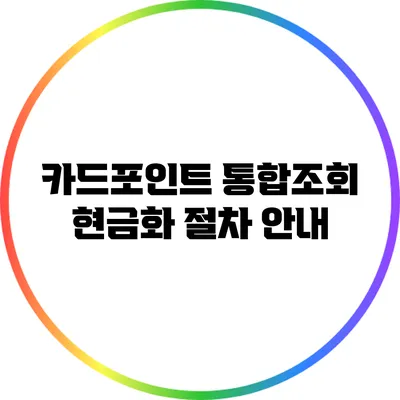 카드포인트 통합조회 현금화 절차 안내