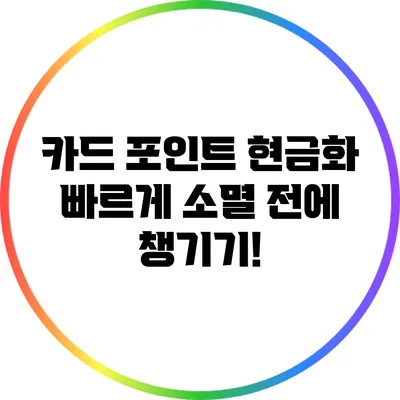 카드 포인트 현금화 빠르게 소멸 전에 챙기기!