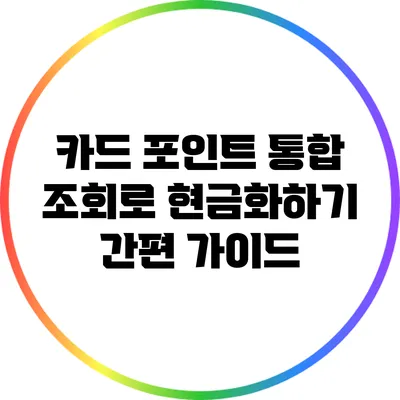 카드 포인트 통합 조회로 현금화하기 간편 가이드