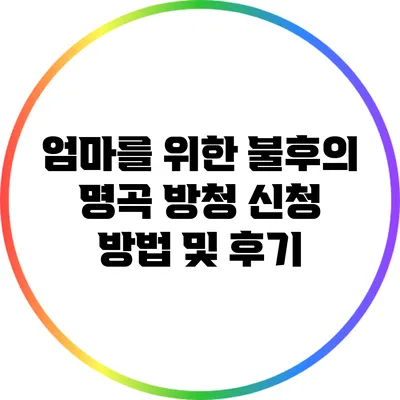 엄마를 위한 불후의 명곡 방청 신청 방법 및 후기