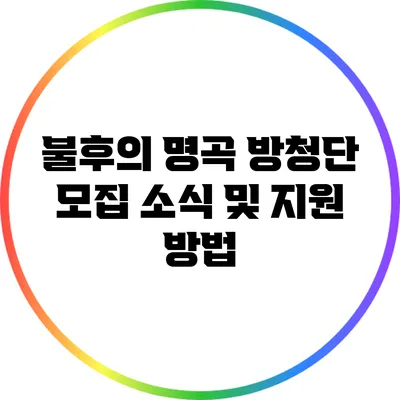 불후의 명곡 방청단 모집 소식 및 지원 방법