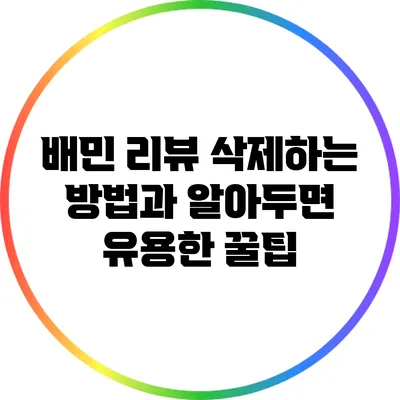 배민 리뷰 삭제하는 방법과 알아두면 유용한 꿀팁