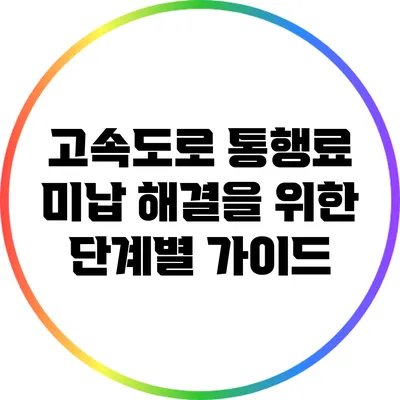 고속도로 통행료 미납 해결을 위한 단계별 가이드